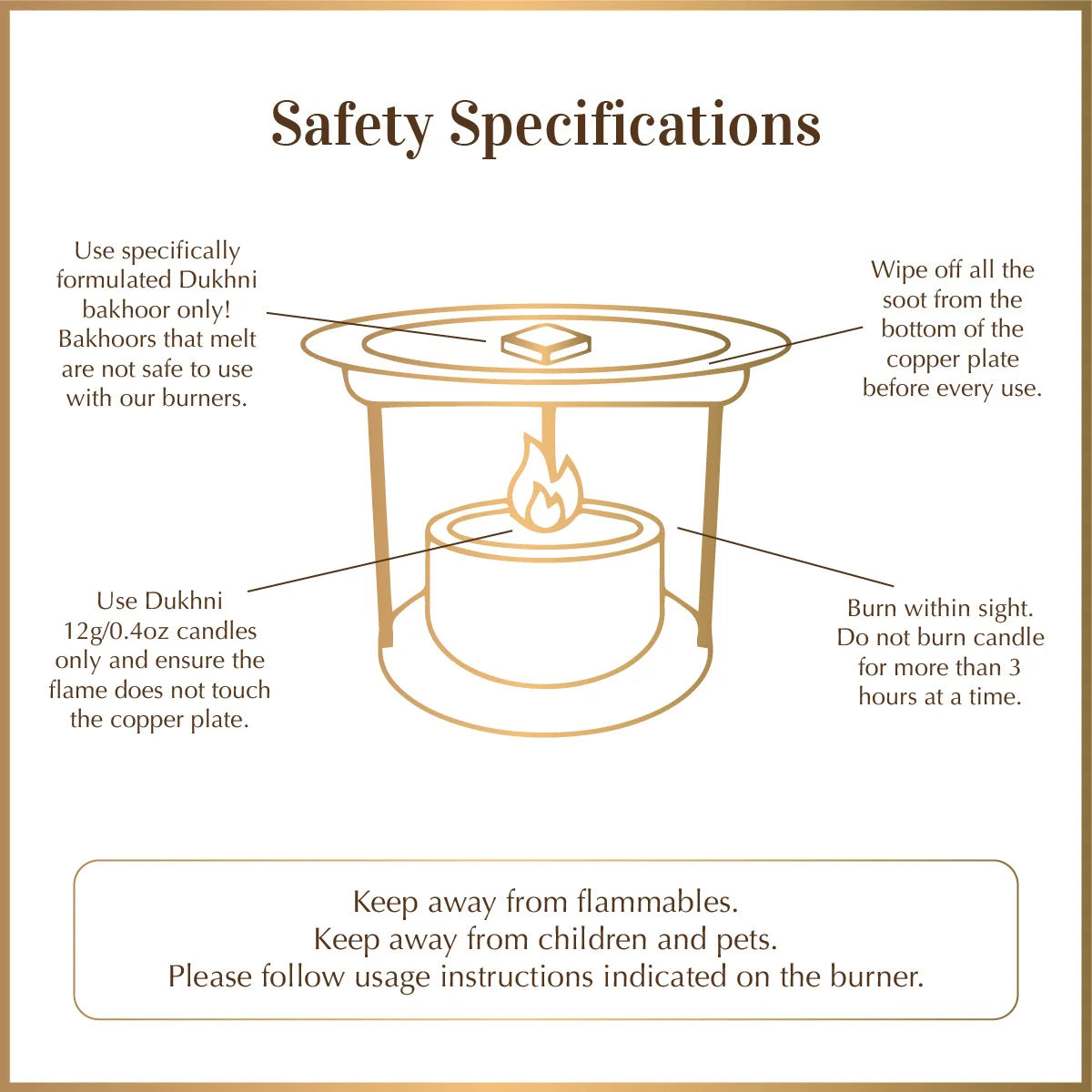 Safety Specifications

Use specifically formulated Dukhni bakhoor only! Bakhoors that melt are not safe to use with our burners.

Wipe off all the soot from the bottom of the copper plate before every use.

Use Dukhni 12g/0.4oz candles only and ensure the flame does not touch the copper plate.

Burn within sight. Do not burn candle for more than 3 hours at a time.

Keep away from flammables.
Keep away from children and pets.
Please follow usage instructions indicated on the burner.