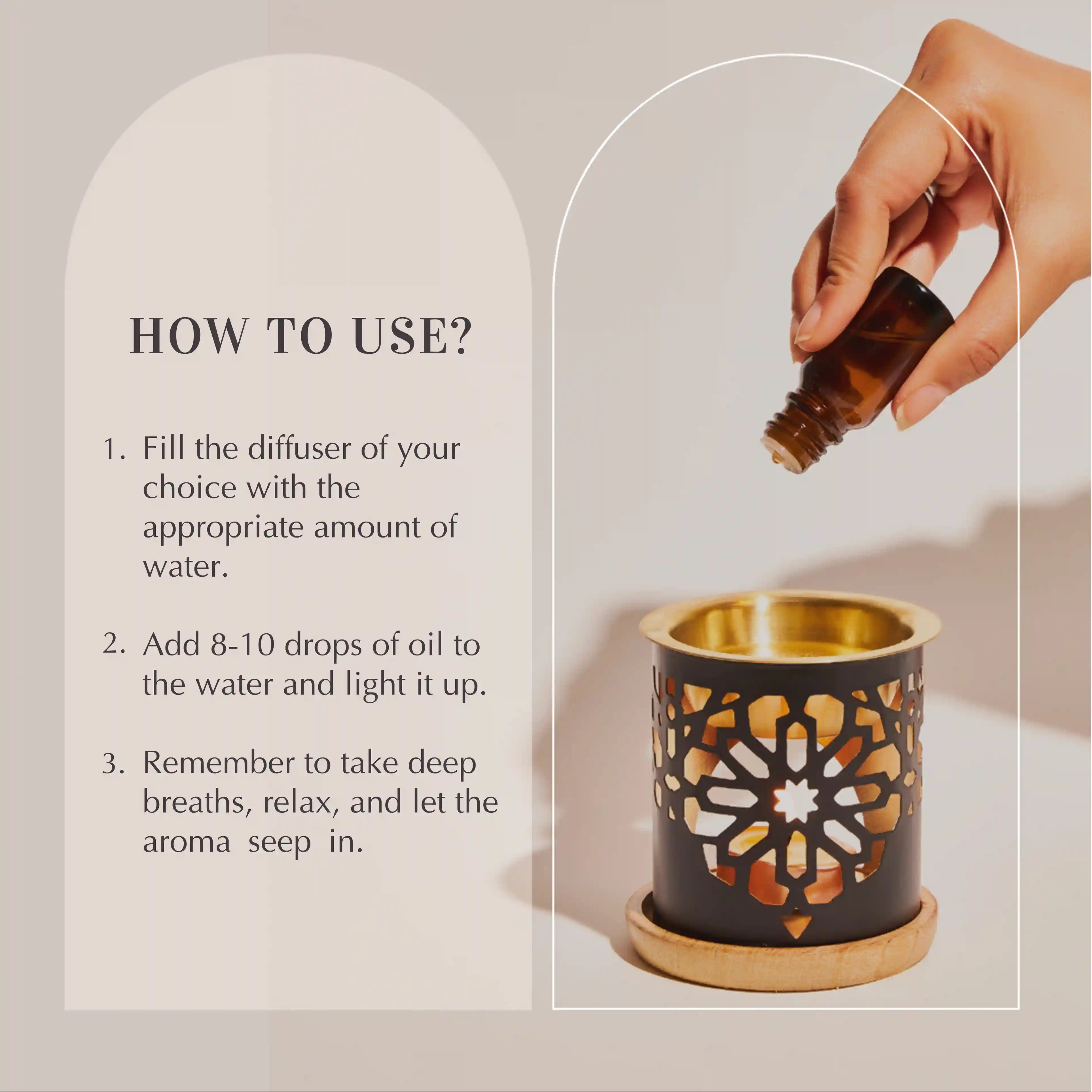 HOW TO USE?

1. Fill the diffuser of your choice with the appropriate amount of water.

2. Add 8-10 drops of oil to the water and light it up.

3. Remember to take deep breaths, relax, and let the aroma seep in.