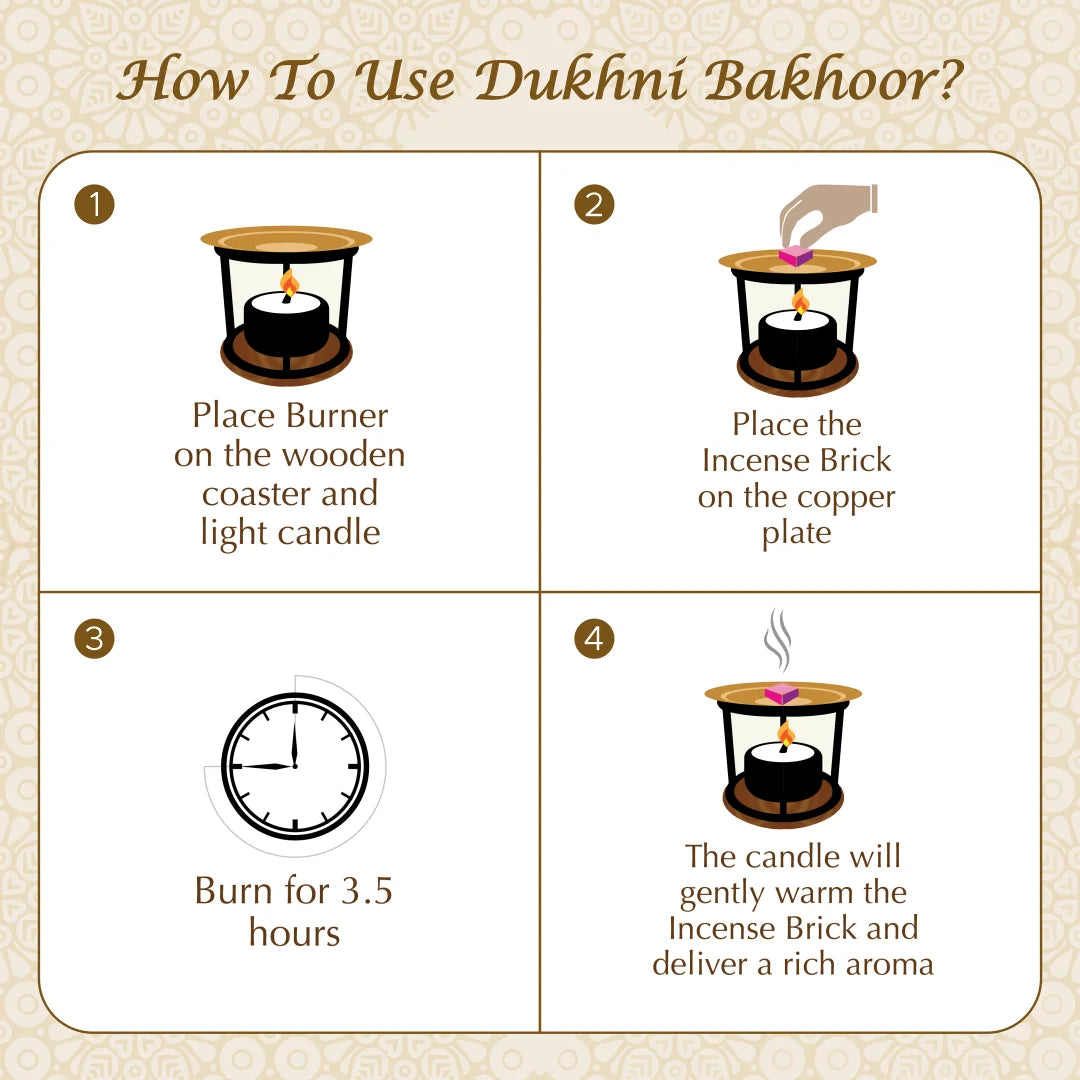 How To Use Dukhni Bakhoor?

1

Place Burner on the wooden coaster and light candle

2

Place the Incense Brick on the copper plate

3

Burn for 3.5 hours

4

The candle will gently warm the Incense Brick and deliver a rich aroma